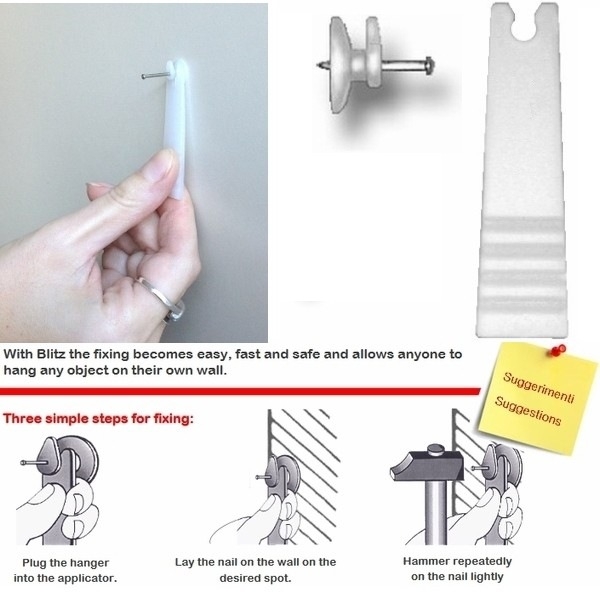 With Blitz the fixing becomes easy, fast and safe and allows anyone to hang any object on their own wall.

Suggerimenti
Suggestions

Three simple steps for fixing:

Plug the hanger into the applicator.

Lay the nail on the wall on the desired spot.

Hammer repeatedly on the nail lightly