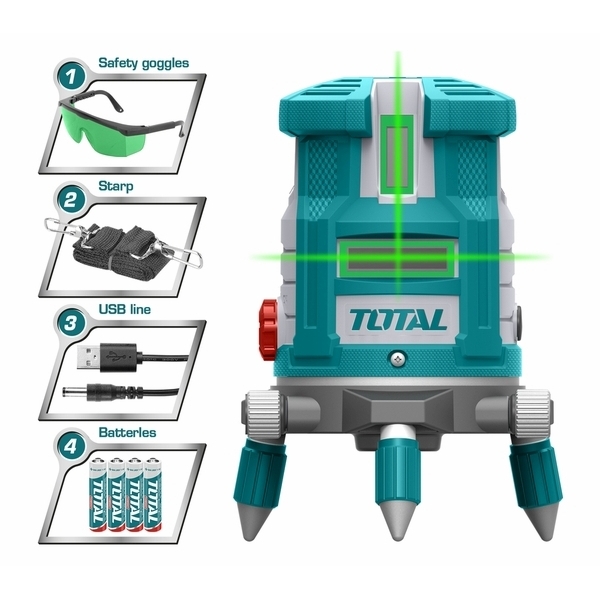 1 Safety goggles

2 Starp

3 USB line

4 Batterles

TOTAL TOTAL TOTAL TOTAL

TOTAL