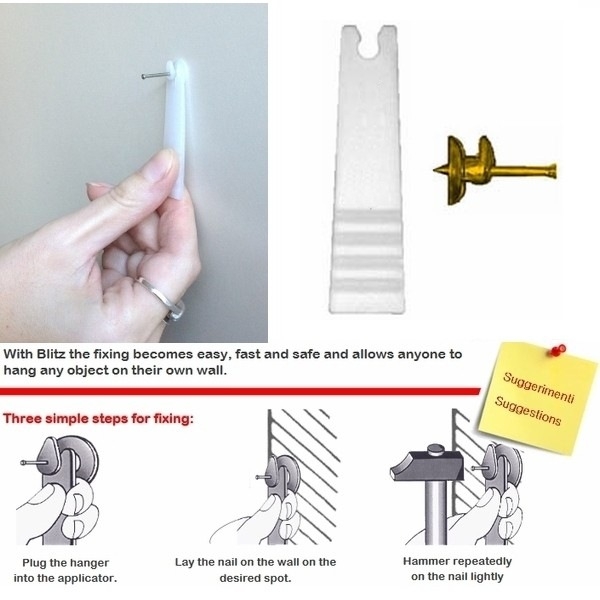 With Blitz the fixing becomes easy, fast and safe and allows anyone to hang any object on their own wall.

Suggerimenti
Suggestions

Three simple steps for fixing:

Plug the hanger into the applicator.

Lay the nail on the wall on the desired spot.

Hammer repeatedly on the nail lightly